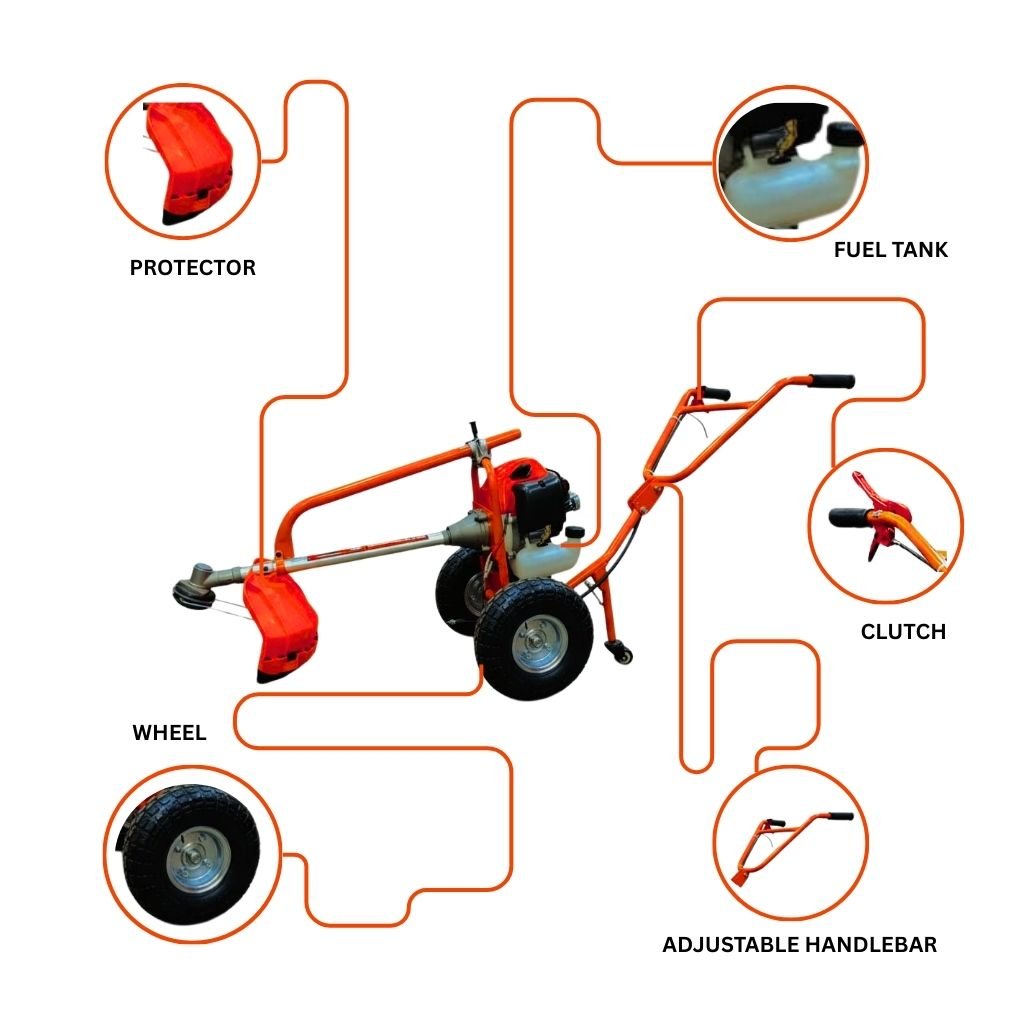 PROTECTOR

FUEL TANK

CLUTCH

WHEEL

ADJUSTABLE HANDLEBAR